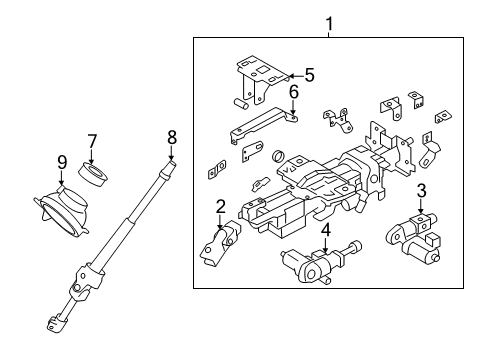 1
5
6
7
8
9
2
3
4