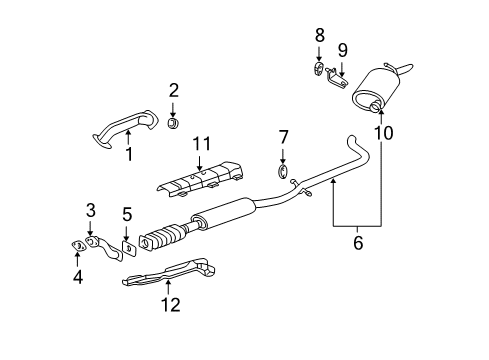 8
9
2
10
1
11
7
3
5
6
4
12