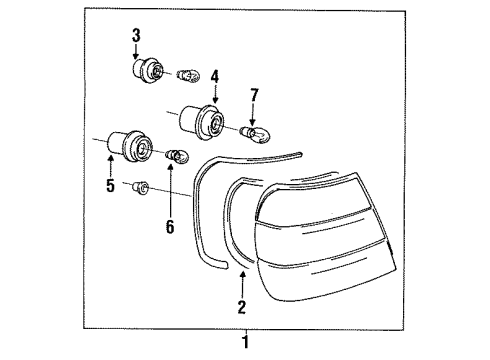 3
4
7
5
6
2
1