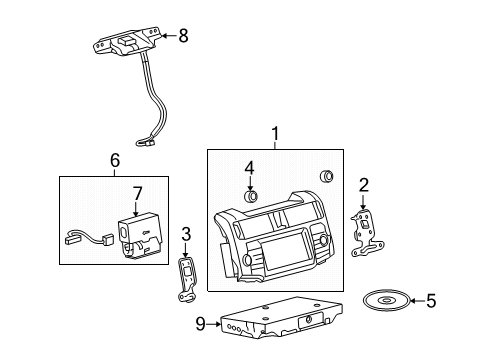 8
1
6
4
2
7
3
5
9