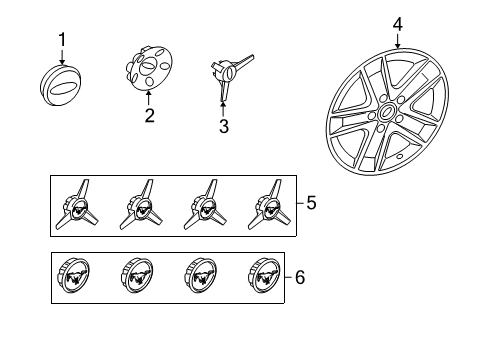 1
2
3
4
5
6