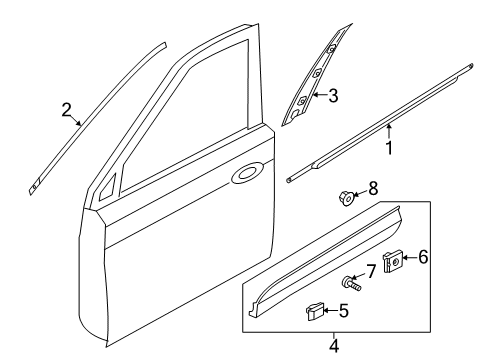 2
3
1
8
6
7
5
4