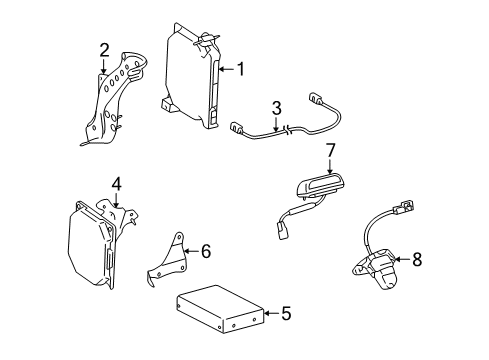 2
1
3
7
4
6
8
5