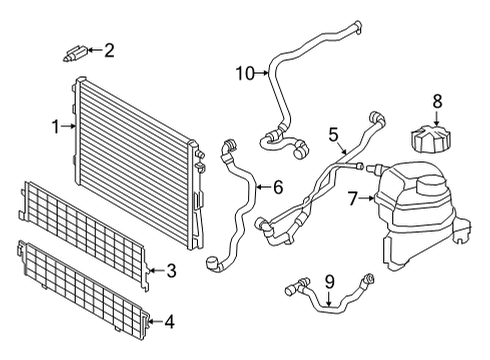 2
10
8
1
5
6
7
3
9
4