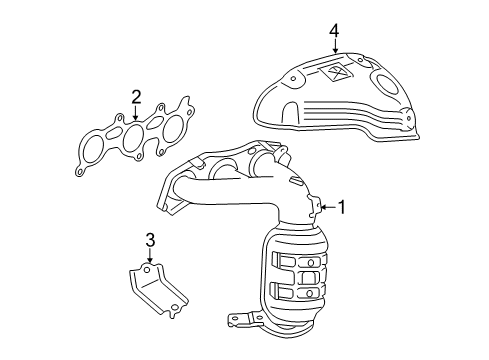 4
2
1
3