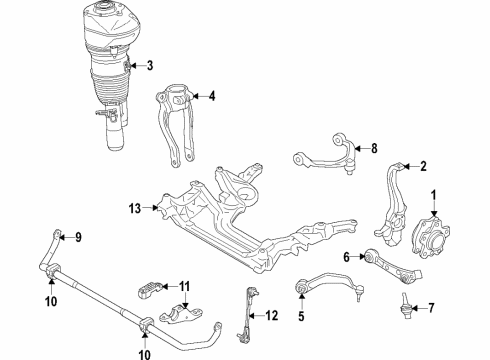 3
4
8
2
1
13
9
6
10
11
12
5
7
10