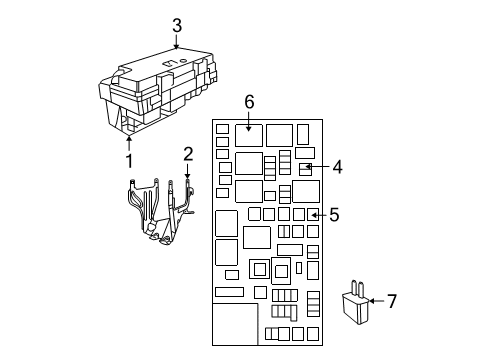 3
1
2
6
4
5
7