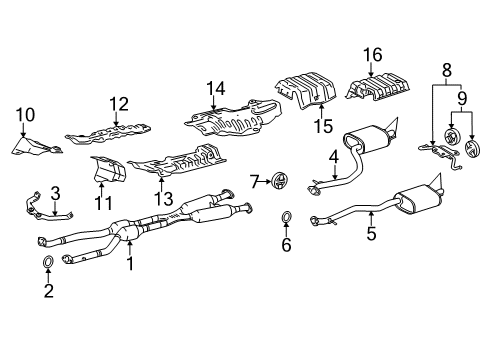 16
8
14
9
12
10
15
4
7
11
13
3
6
5
1
2