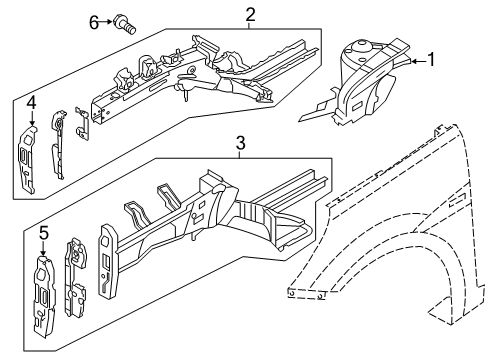 6
2
1
4
3
5