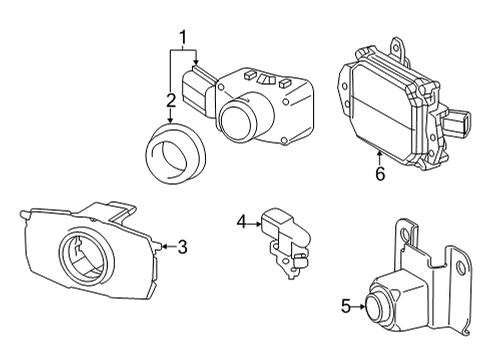 1
2
6
3
4
5