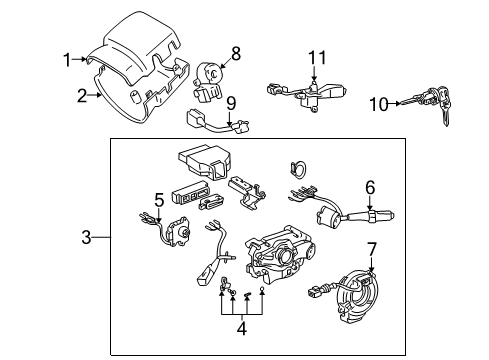 1
2
8
9
11
10
3
5
6
7
4