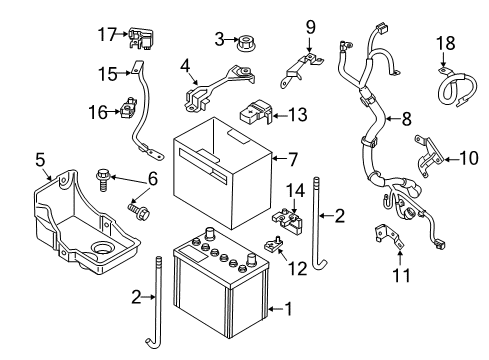 17
3
9
18
15
4
16
13
8
5
7
10
6
14
2
12
11
2
1