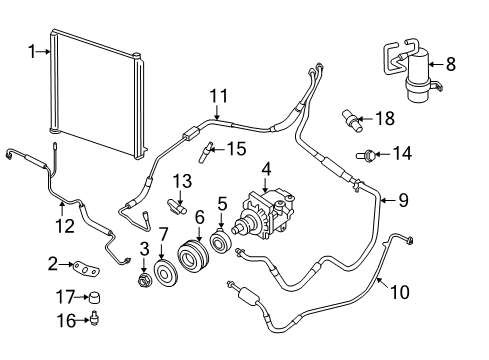 1
8
11
18
15
14
4
13
9
12
6
5
7
3
2
10
17
16