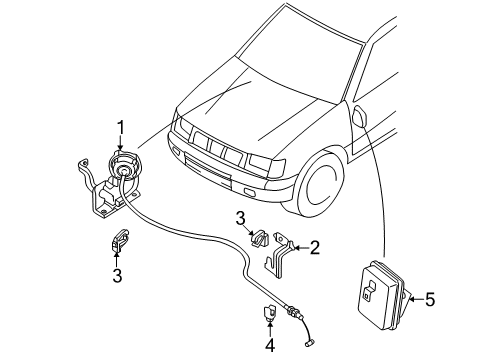 1
3
2
3
5
4