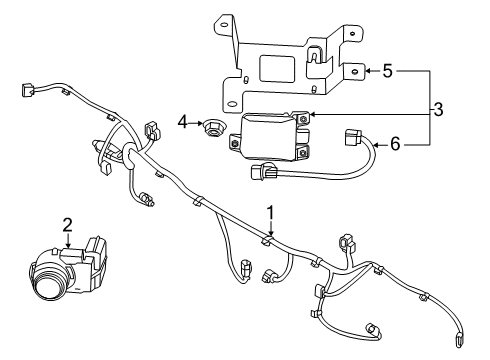 5
3
4
6
1
2