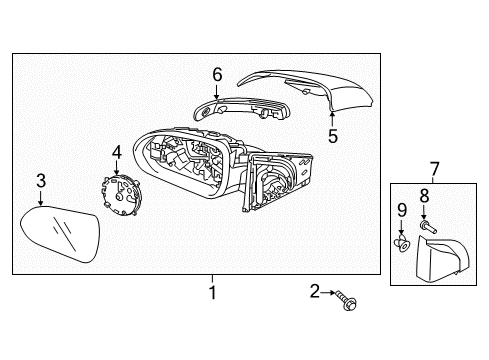 6
5
4
3
7
8
9
1
2