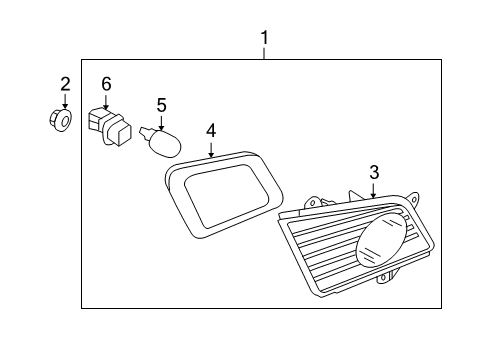 1
2
6
5
4
3