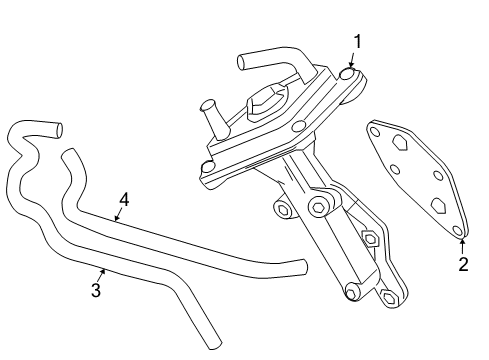 1
4
2
3