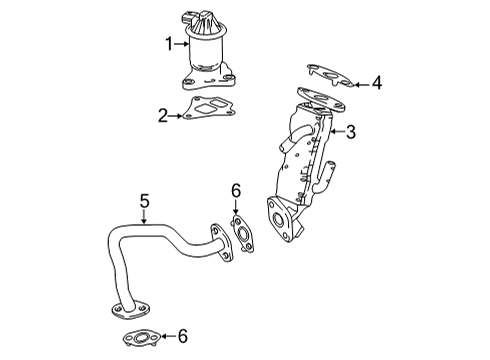 1
4
2
3
6
5
6