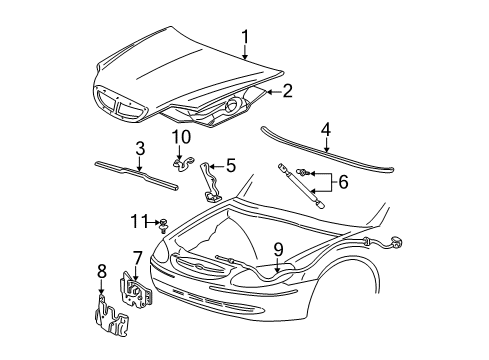 1
2
10
4
3
5
6
11
9
7
8