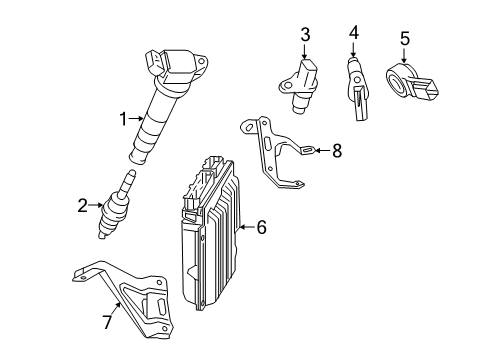 3
4
5
1
8
2
6
7