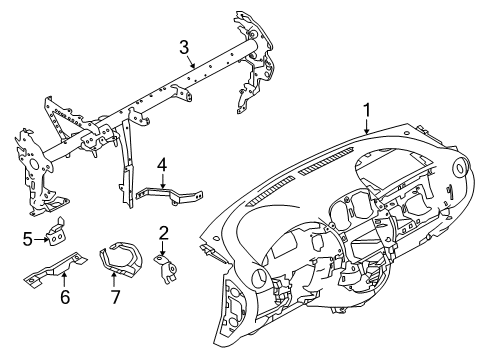 3
1
4
5
2
6
7