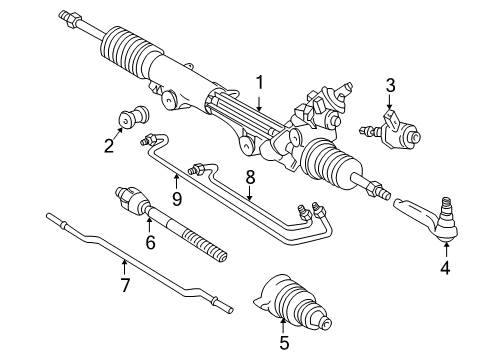 1
3
2
9
8
6
4
7
5