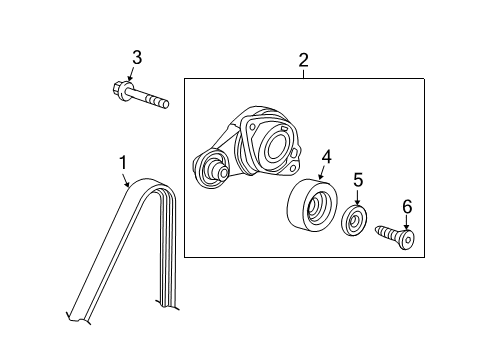 3
2
1
4
5
6