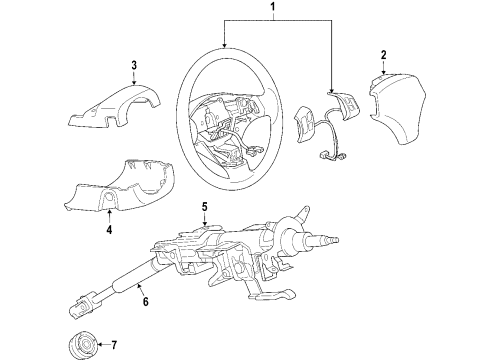 1
2
3
4
5
6
7