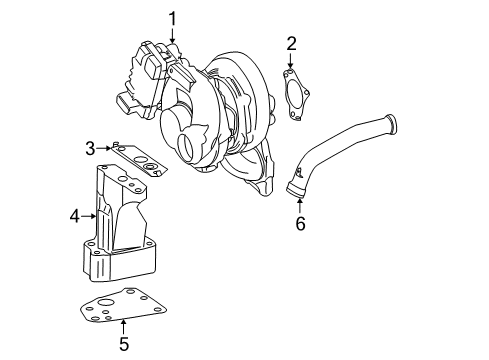 1
2
3
4
6
5