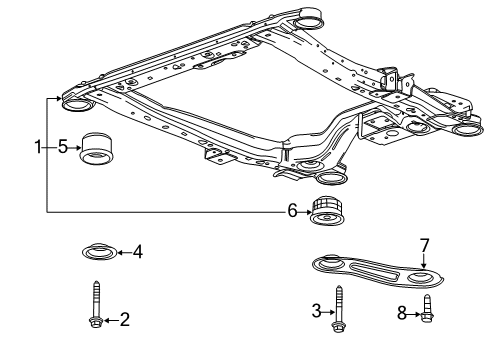 1
5
6
4
7
2
3
8