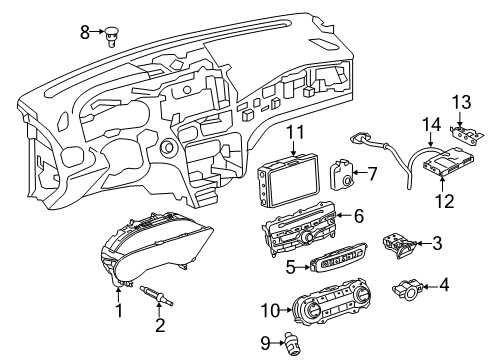 8
13
14
11
7
12
6
3
5
4
1
2
10
9