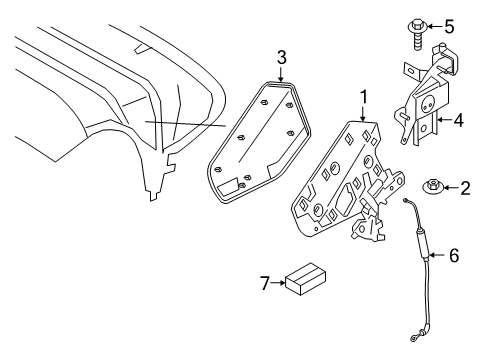 5
3
1
4
2
6
7