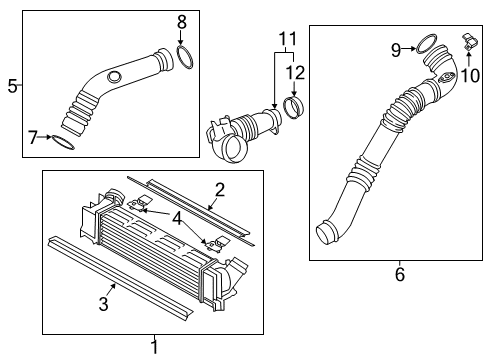 8
5
7
11
12
9
10
2
4
3
1
6