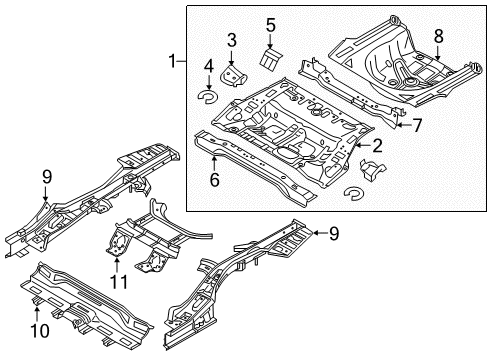 1
3
5
8
4
7
2
6
9
9
11
10