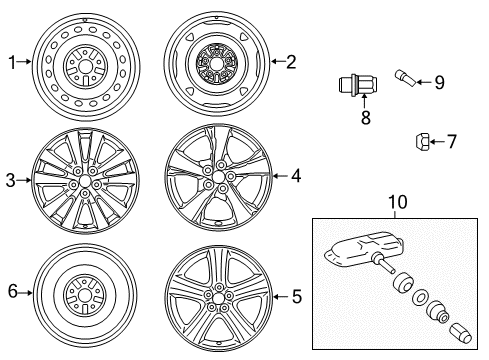 1
2
9
8
7
3
4
10
6
5