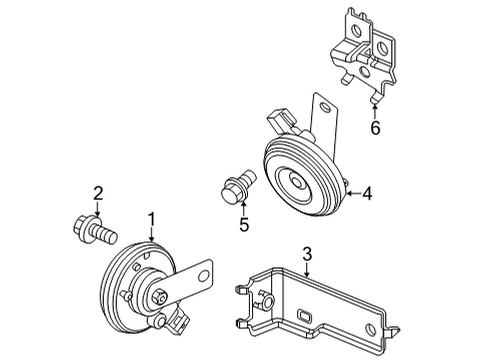 6
4
5
2
1
3