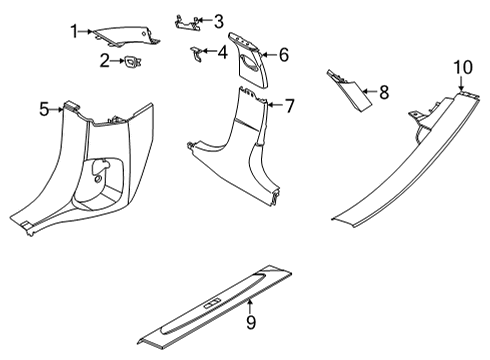 1
3
2
4
6
10
8
5
7
9