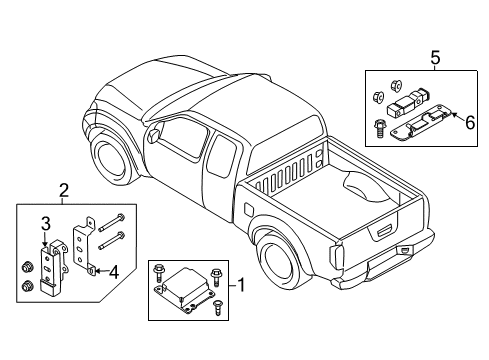 5
6
2
3
4
1