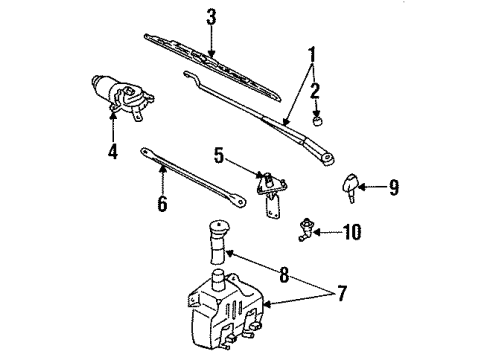 3
1
2
4
5
9
6
10
8
7