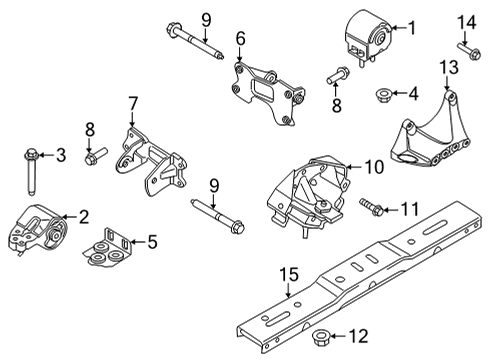 9
6
1
14
8
4
13
7
8
3
10
9
11
2
5
15
12