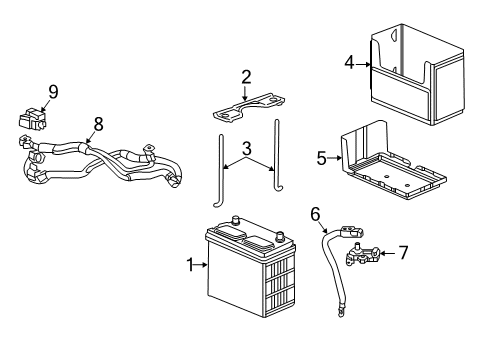 9
8
2
3
4
5
6
7
1