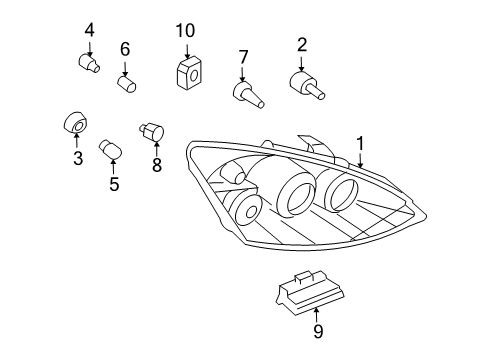 4
6
10
7
2
3
5
8
1
9