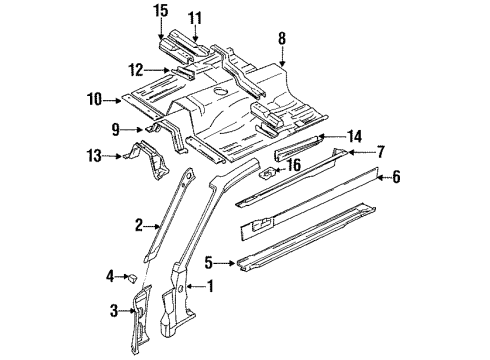 15
11
8
12
10
9
14
13
7
16
6
2
5
4
1
3