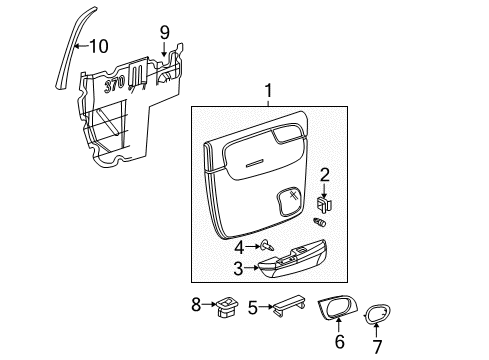 10
9
370
1
2
4
3
8
5
6
7