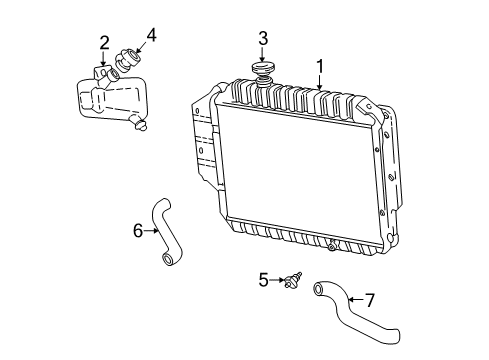 2
4
3
1
6
5
7