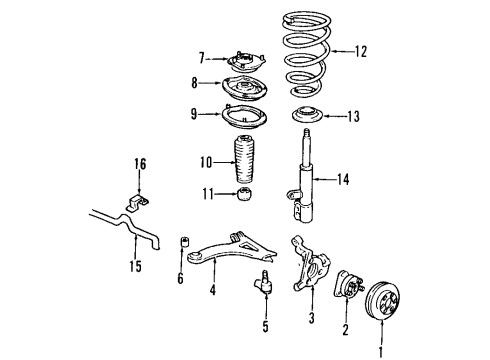 7
8
9
10
11
12
13
14
16
15
6
4
5
3
2
1