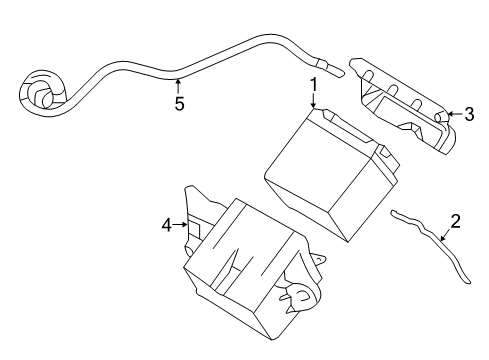 5
1
3
4
2