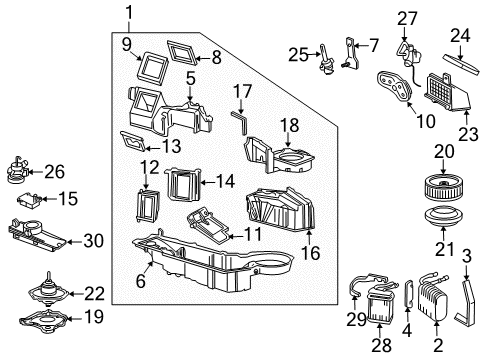 1
9
8
5
17
18
13
12
14
11
16
6
25
7
27
24
10
23
20
21
3
26
15
30
22
19
29
28
4
2