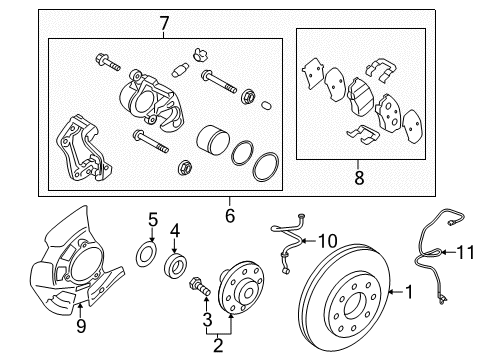 7
8
6
5
4
10
11
1
9
3
2